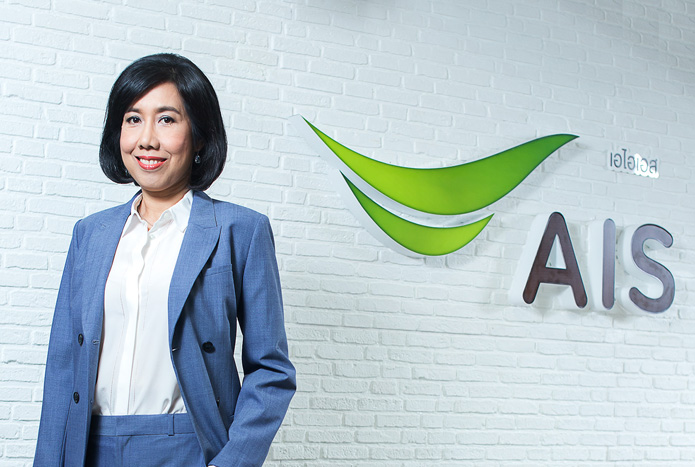 เอไอเอส

AIS